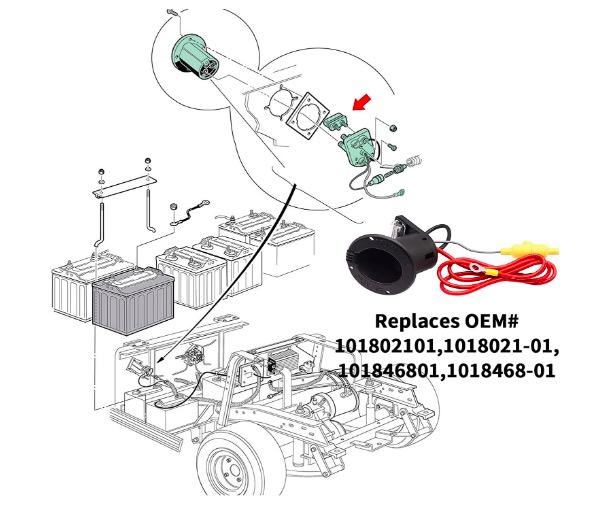 Replaces OEM#
101802101,1018021-01,
101846801,1018468-01